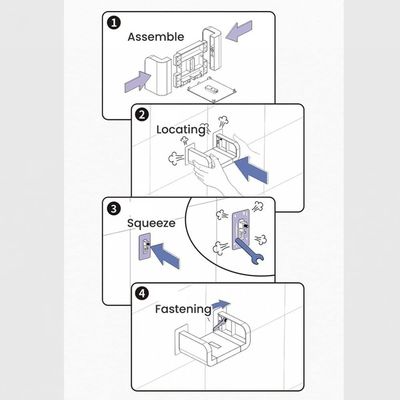 1 Assemble

2 Locating

3 Squeeze

4 Fastening